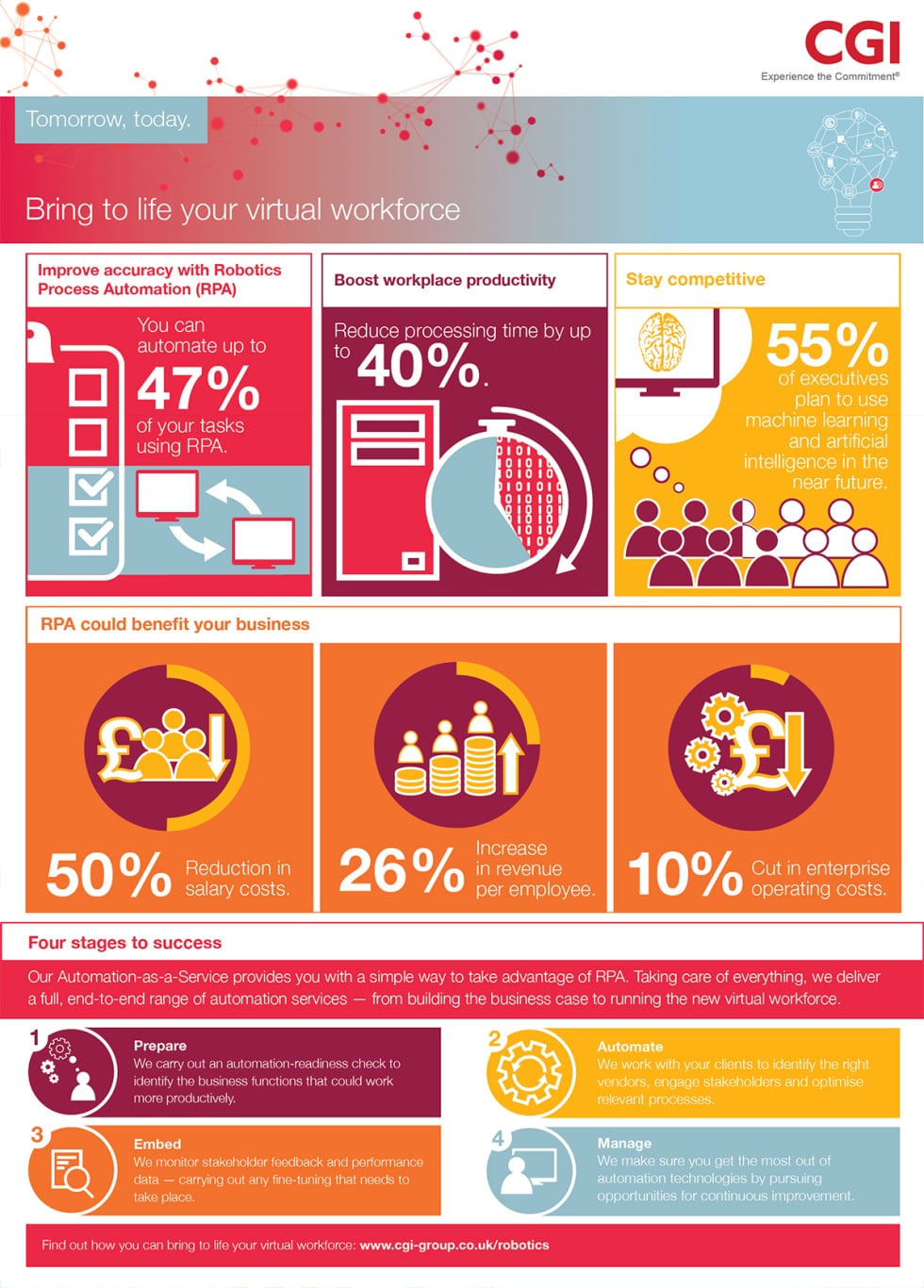 CGI
Experience the Commitment®

Tomorrow, today.

Bring to life your virtual workforce

Improve accuracy with Robotics Process Automation (RPA)

You can automate up to 47% of your tasks using RPA.

Boost workplace productivity

Reduce processing time by up to 40%.

Stay competitive

55% of executives plan to use machine learning and artificial intelligence in the near future.

RPA could benefit your business

50% Reduction in salary costs.

26% Increase in revenue per employee.

10% Cut in enterprise operating costs.

Four stages to success

Our Automation-as-a-Service provides you with a simple way to take advantage of RPA. Taking care of everything, we deliver a full, end-to-end range of automation services — from building the business case to running the new virtual workforce.

1 Prepare
We carry out an automation-readiness check to identify the business functions that could work more productively.

2 Automate
We work with your clients to identify the right vendors, engage stakeholders and optimise relevant processes.

3 Embed
We monitor stakeholder feedback and performance data — carrying out any fine-tuning that needs to take place.

4 Manage
We make sure you get the most out of automation technologies by pursuing opportunities for continuous improvement.

Find out how you can bring to life your virtual workforce: www.cgi-group.co.uk/robotics